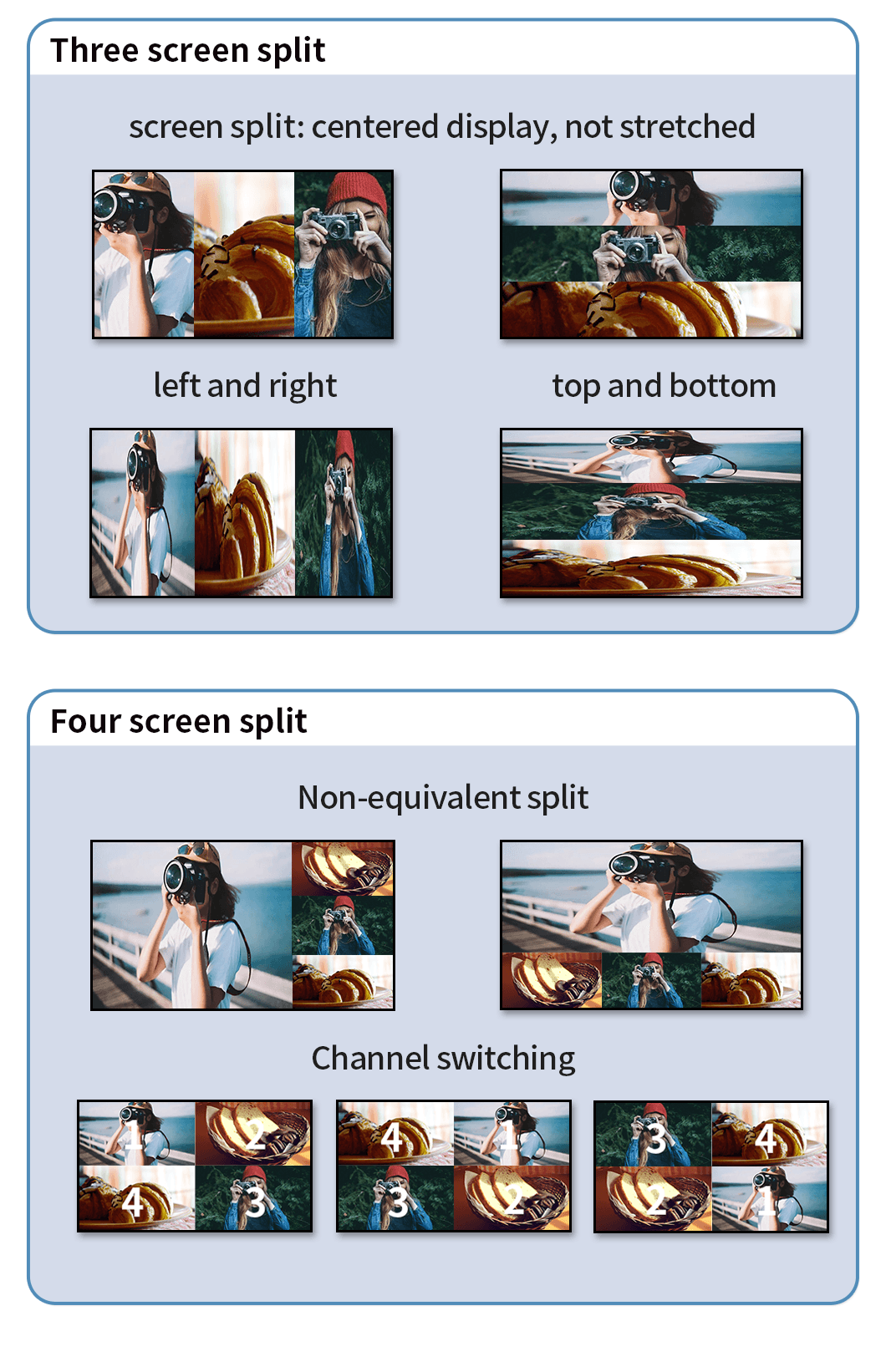 Three screen split

screen split: centered display, not stretched

left and right

top and bottom

Four screen split

Non-equivalent split

Channel switching

1 2
4 3

4 1
3 2

3 4
2 1